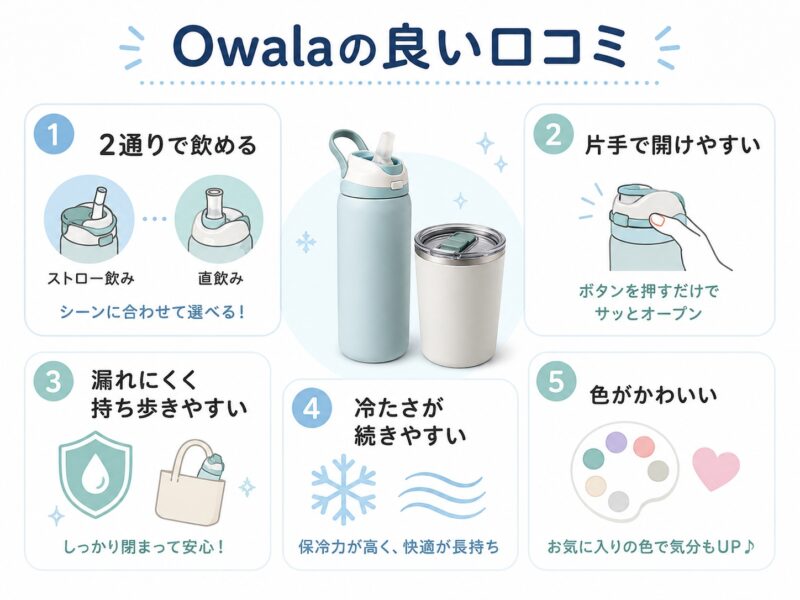 Owalaの良い口コミ

1 2通りで飲める

ストロー飲み

直飲み

シーンに合わせて選べる！

2 片手で開けやすい

ボタンを押すだけで
サッとオープン

3 漏れにくく
持ち歩きやすい

しっかり閉まって安心！

4 冷たさが
続きやすい

保冷力が高く、快適が長持ち

5 色がかわいい

お気に入りの色で気分もUP♪