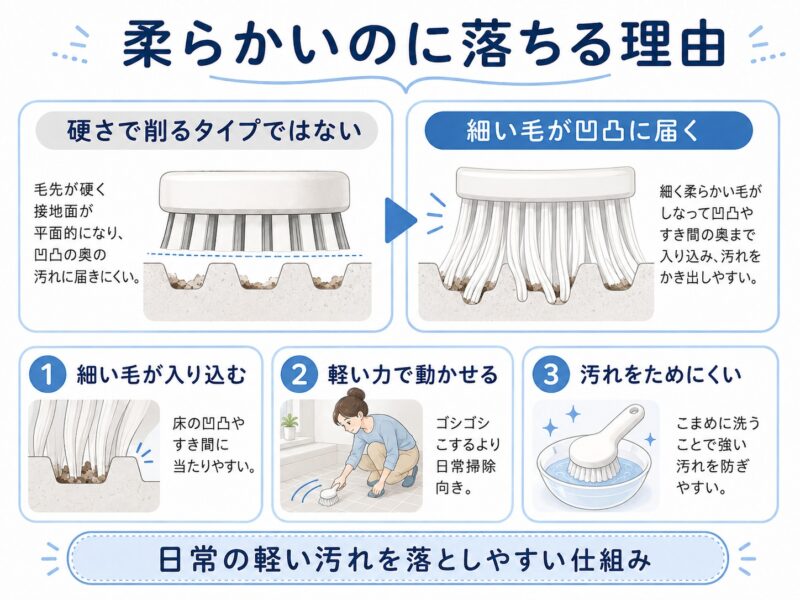 柔らかいのに落ちる理由

硬さで削るタイプではない

毛先が硬く接地面が平面的になり、凹凸の奥の汚れに届きにくい。

細い毛が凹凸に届く

細く柔らかい毛がしなって凹凸やすき間の奥まで入り込み、汚れをかき出しやすい。

1 細い毛が入り込む

床の凹凸やすき間に当たりやすい。

2 軽い力で動かせる

ゴシゴシこするより日常掃除向き。

3 汚れをためにくい

こまめに洗うことで強い汚れを防ぎやすい。

日常の軽い汚れを落としやすい仕組み